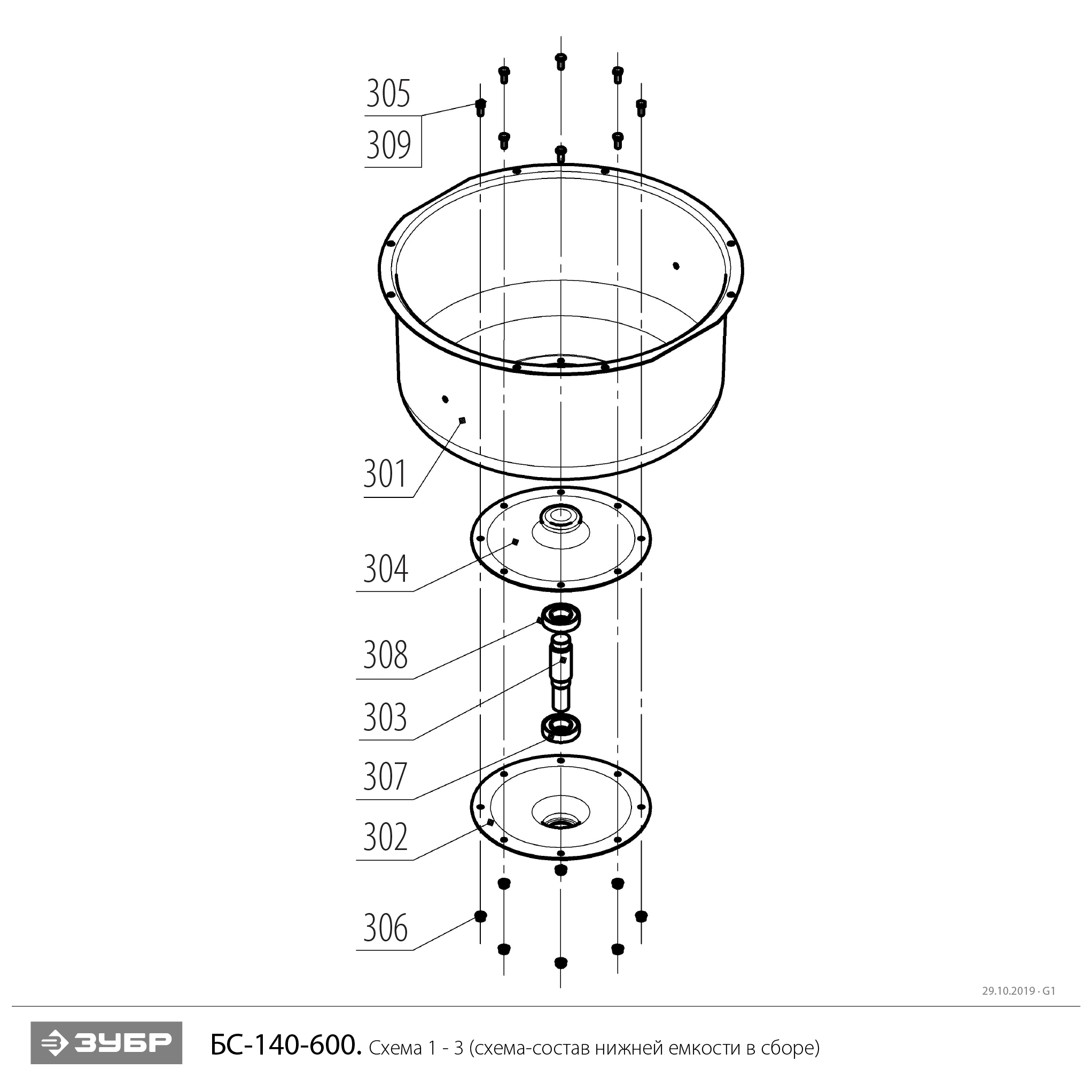 305
309
301
304
308
303
307
302
306

29.10.2019 · G1

ЗУБР

БС-140-600. Схема 1 - 3 (схема-состав нижней емкости в сборе)