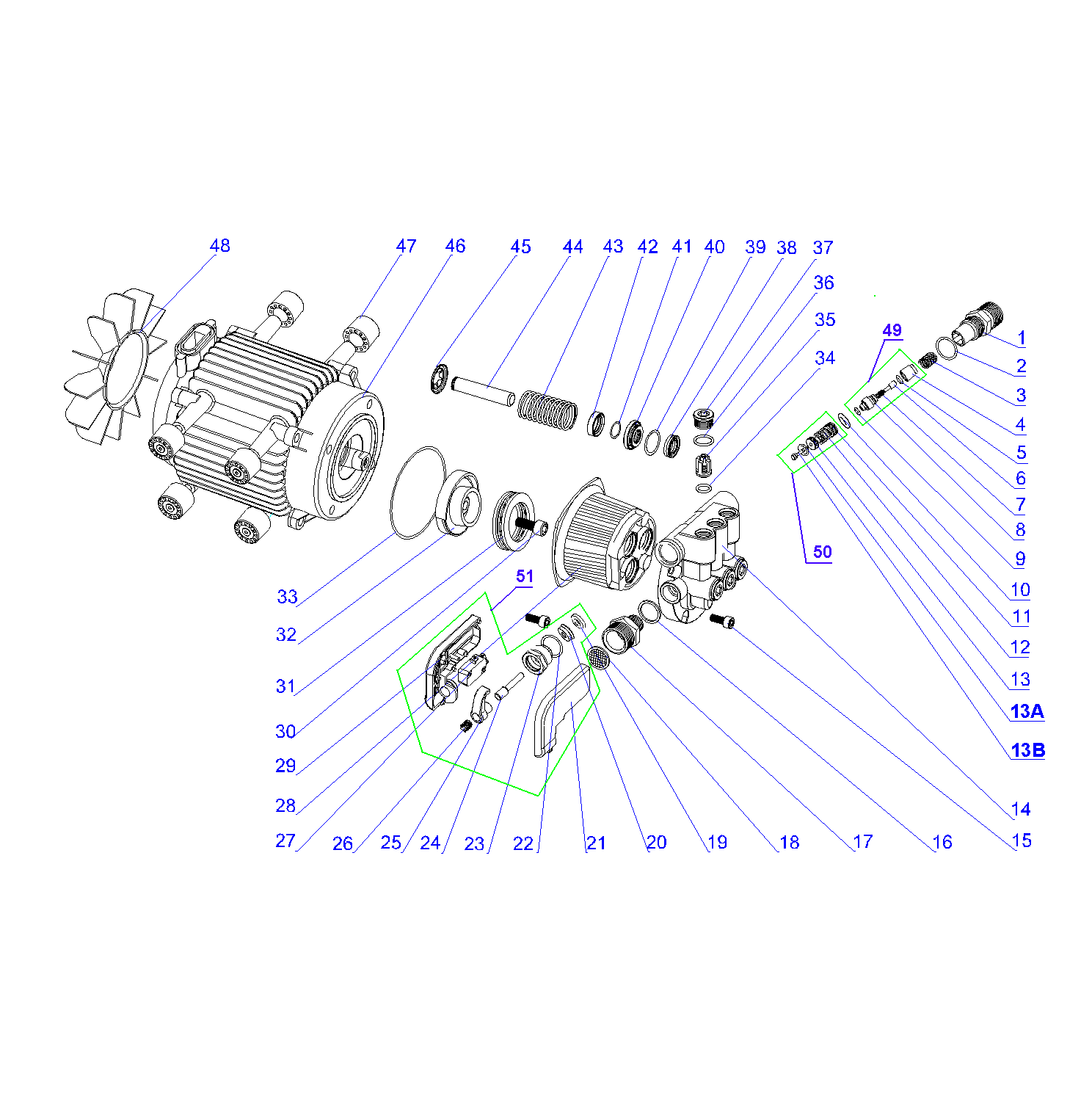 48 47 46 45 44 43 42 41 40 39 38 37

36

35

34

49

1

2

3

4

5

6

7

8

9

10

11

12

13

13A

13B

50

51

33

32

31

30

29

28

27 26 25 24 23 22 21 20 19 18 17 16 15

14