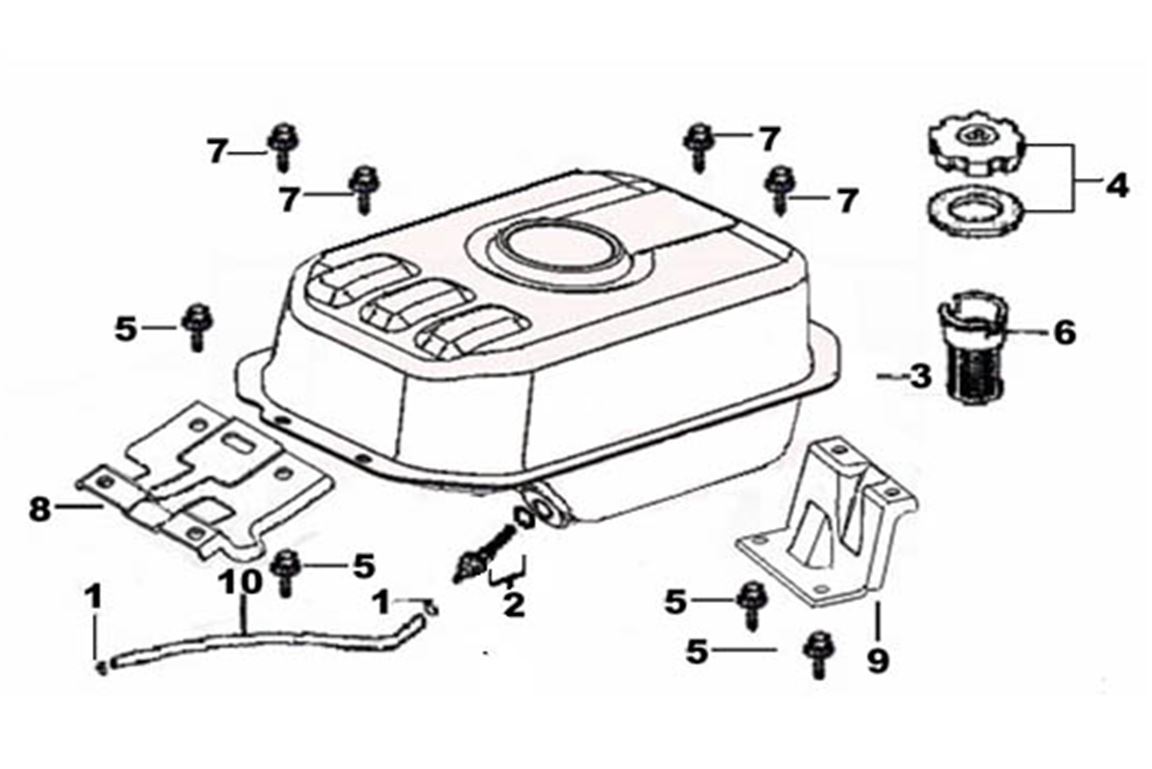 7
7
7
7
4
5
6
3
8
5
10
1
1
2
5
5
9