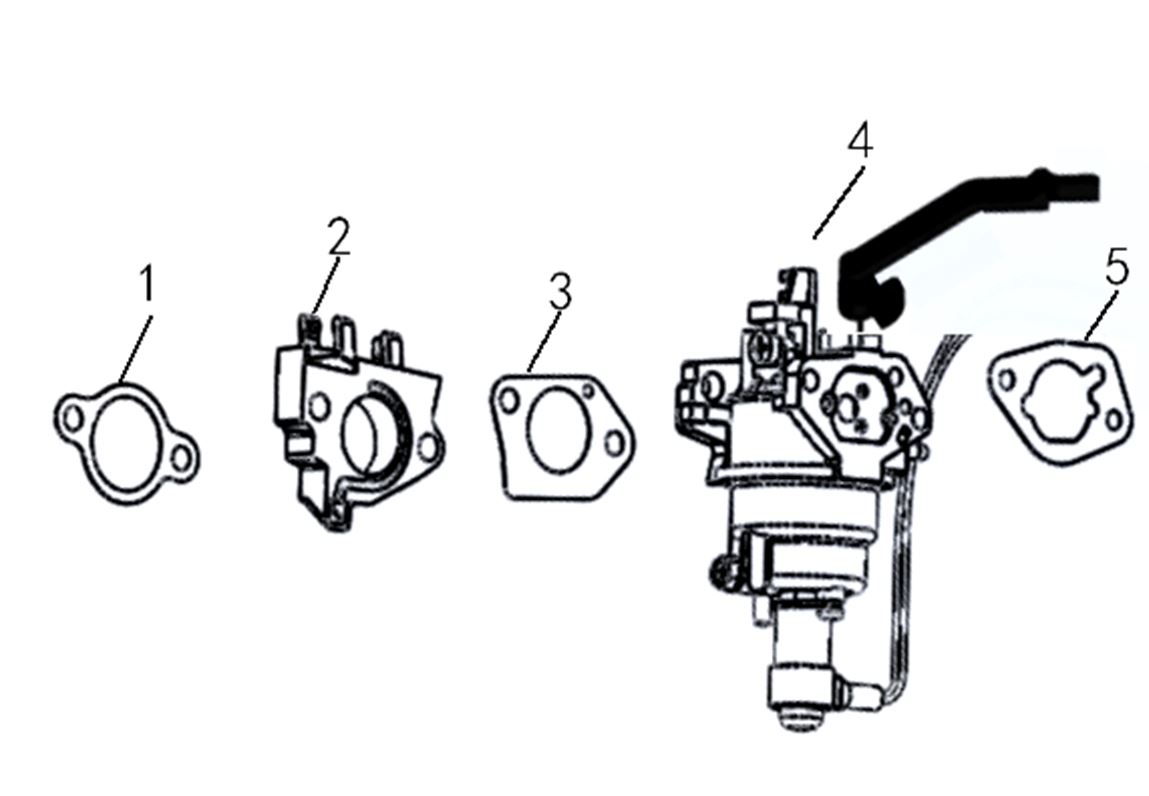 1
2
3
4
5