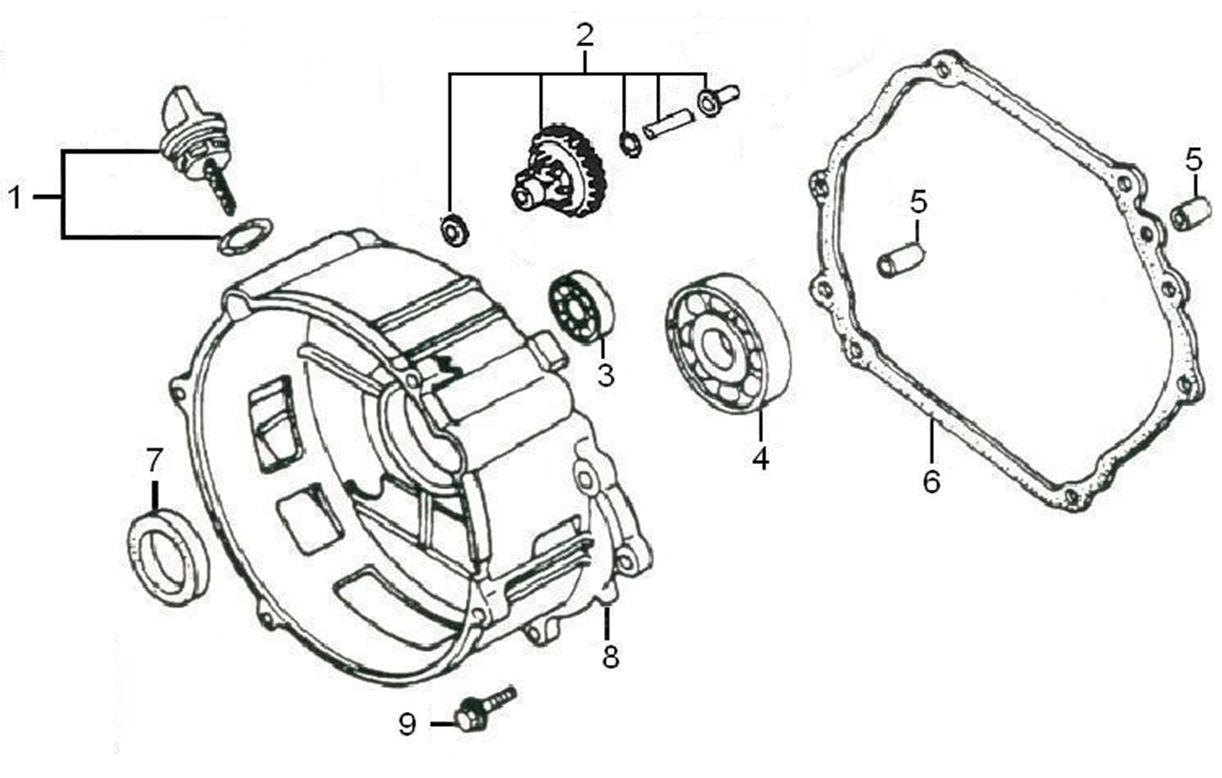 2
1
5
5
3
4
6
7
8
9