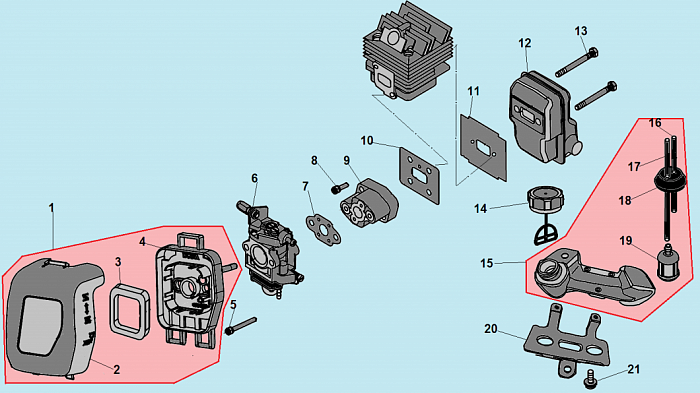 1
2
3
4
5
6
7
8
9
10
11
12
13
14
15
16
17
18
19
20
21