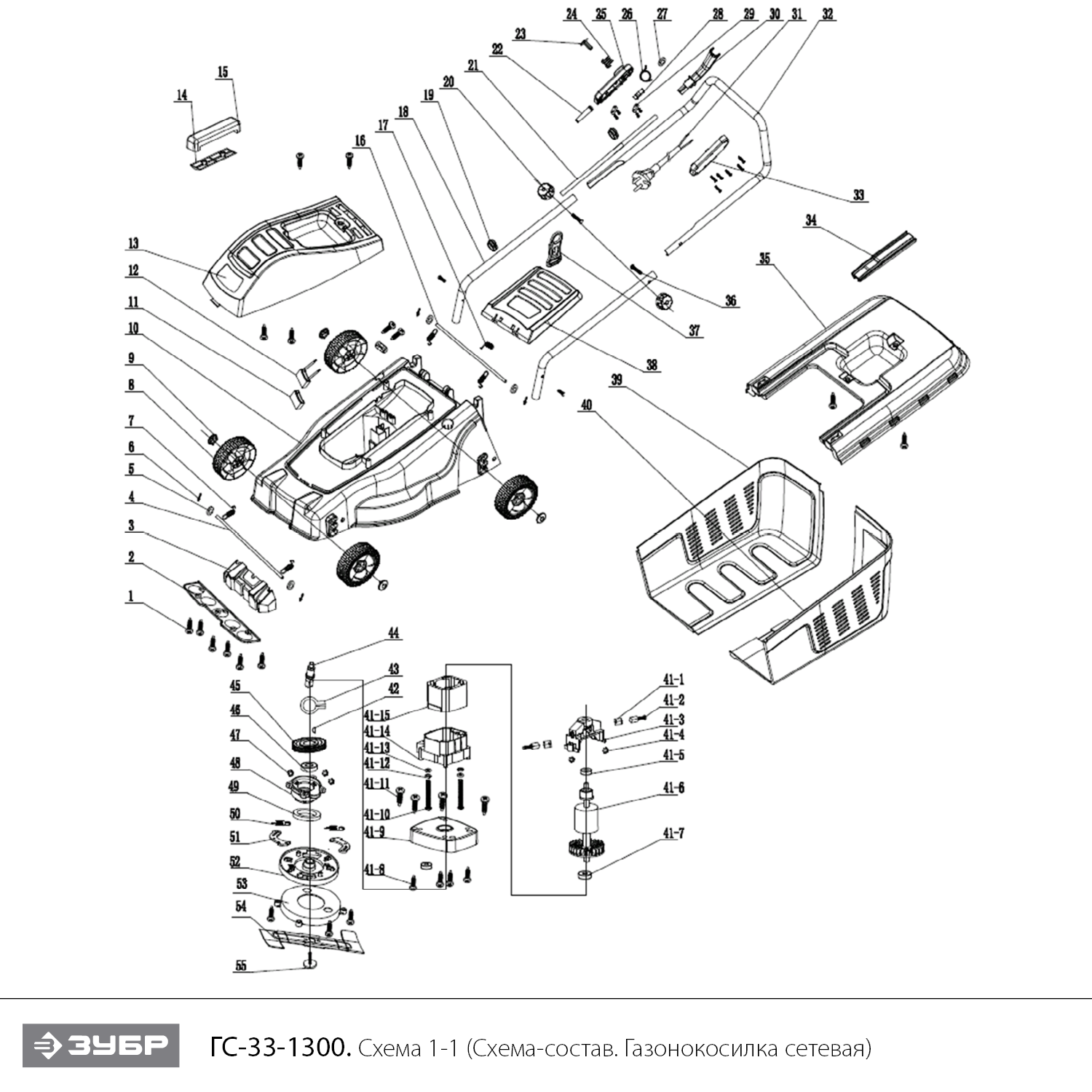 24 25 26 27 28 29 30 31 32
23
22
21
20
19
18
17
16
15
14
13
12
11
10
9
8
7
6
5
4
3
2
1
33
34
35
36
37
38
39
40
44
43
42
45
46
47
48
49
50
51
52
53
54
55
41-15
41-14
41-13
41-12
41-11
41-10
41-9
41-8
41-1
41-2
41-3
41-4
41-5
41-6
41-7

ЗУБР

ГС-33-1300. Схема 1-1 (Схема-состав. Газонокосилка сетевая)